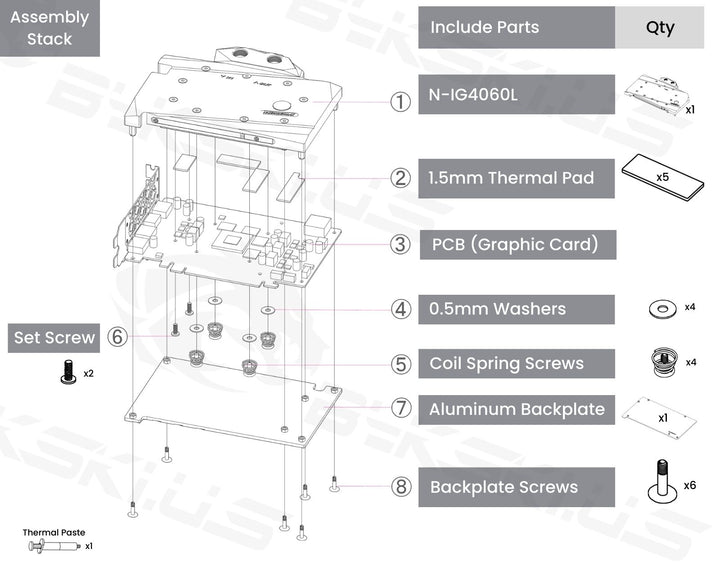 Assembly Stack

Include Parts | Qty

① N-IG4060L x1

② 1.5mm Thermal Pad x5

③ PCB (Graphic Card)

④ 0.5mm Washers x4

⑤ Coil Spring Screws x4

⑦ Aluminum Backplate x1

⑧ Backplate Screws x6

Set Screw ⑥

x2

Thermal Paste x1